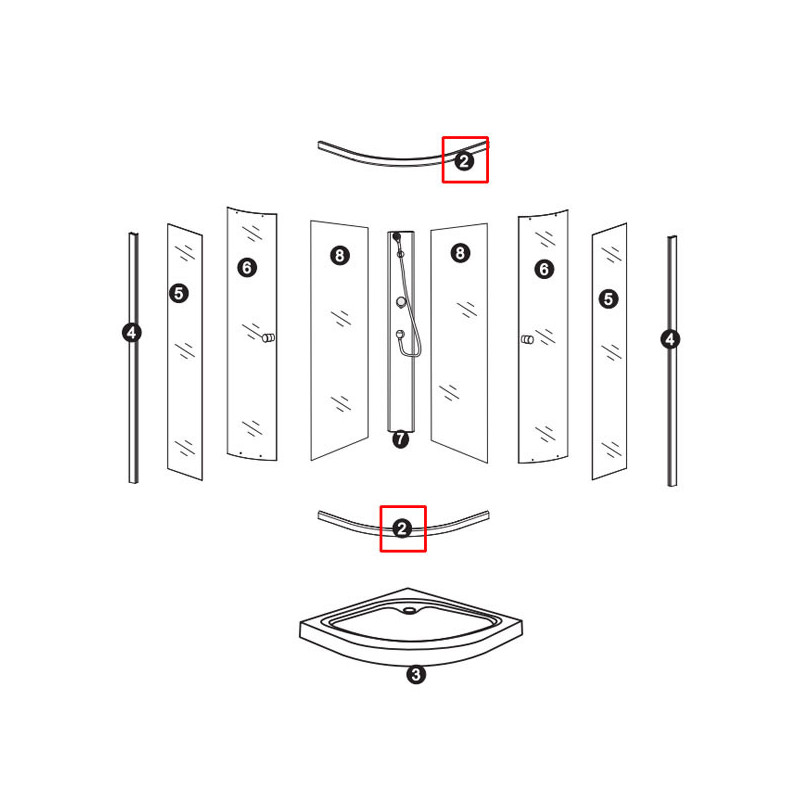 2
4
5
6
8
8
6
5
4
7
2
3